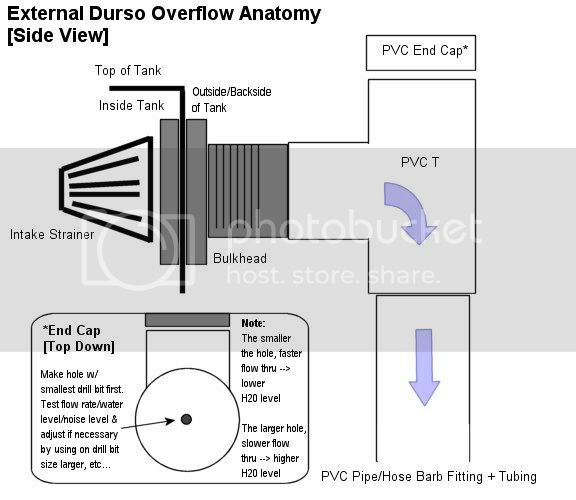 External Durso Overflow Anatomy
[Side View]

PVC End Cap*

Top of Tank

Inside Tank

Outside/Backside of Tank

PVC T

Intake Strainer

Bulkhead

photobucket
host. store. share.

*End Cap
[Top Down]

Make hole w/ smallest drill bit first. Test flow rate/water level/noise level & adjust if necessary by using on drill bit size larger, etc...

Note:
The smaller the hole, faster flow thru --> lower H20 level

The larger hole, slower flow thru --> higher H20 level

PVC Pipe/Hose Barb Fitting + Tubing