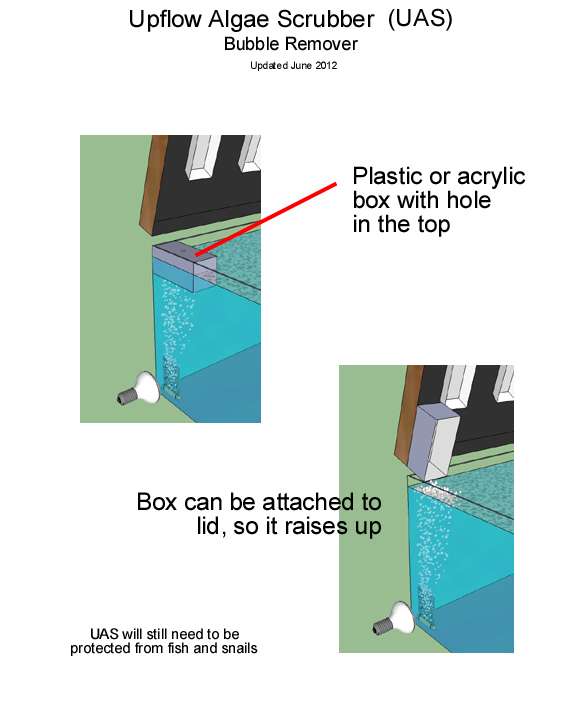 Upflow Algae Scrubber (UAS)
Bubble Remover
Updated June 2012

Plastic or acrylic box with hole in the top

Box can be attached to lid, so it raises up

UAS will still need to be protected from fish and snails